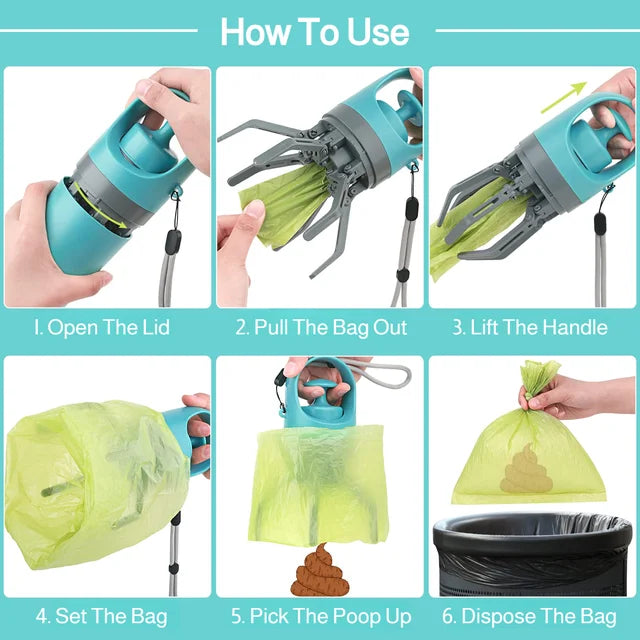 How To Use

I. Open The Lid

2. Pull The Bag Out

3. Lift The Handle

4. Set The Bag

5. Pick The Poop Up

6. Dispose The Bag