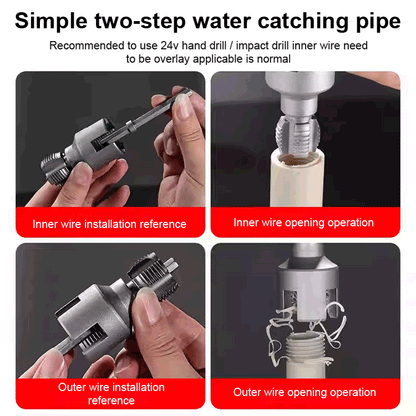 Simple two-step water catching pipe

Recommended to use 24v hand drill / impact drill inner wire need to be overlay applicable is normal

Inner wire installation reference

Inner wire opening operation

Outer wire installation reference

Outer wire opening operation