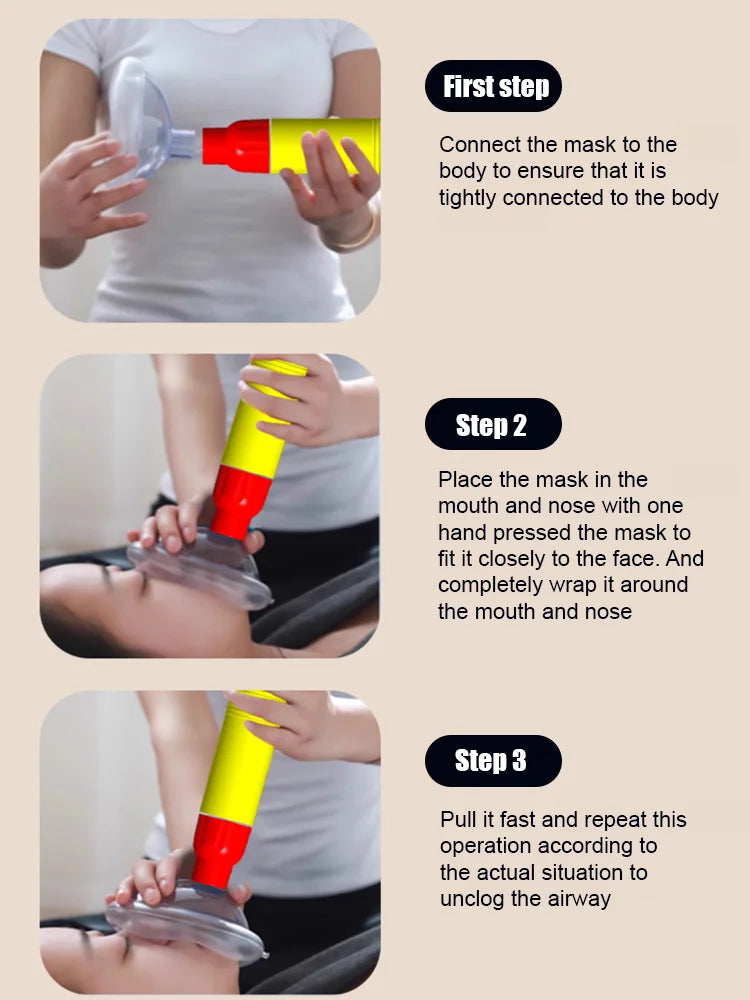 First step

Connect the mask to the body to ensure that it is tightly connected to the body

Step 2

Place the mask in the mouth and nose with one hand pressed the mask to fit it closely to the face. And completely wrap it around the mouth and nose

Step 3

Pull it fast and repeat this operation according to the actual situation to unclog the airway